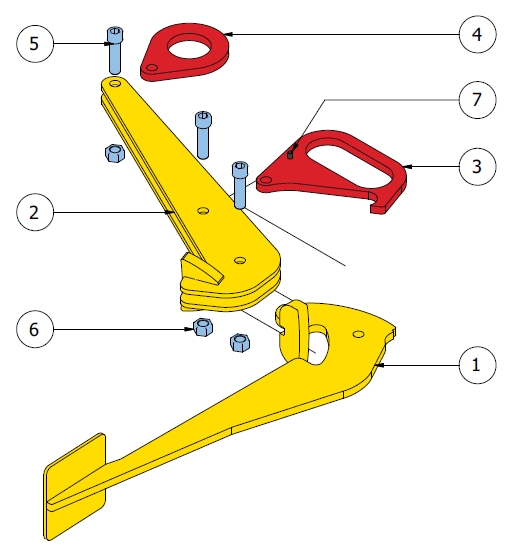 5
4
7
3
2
6
1